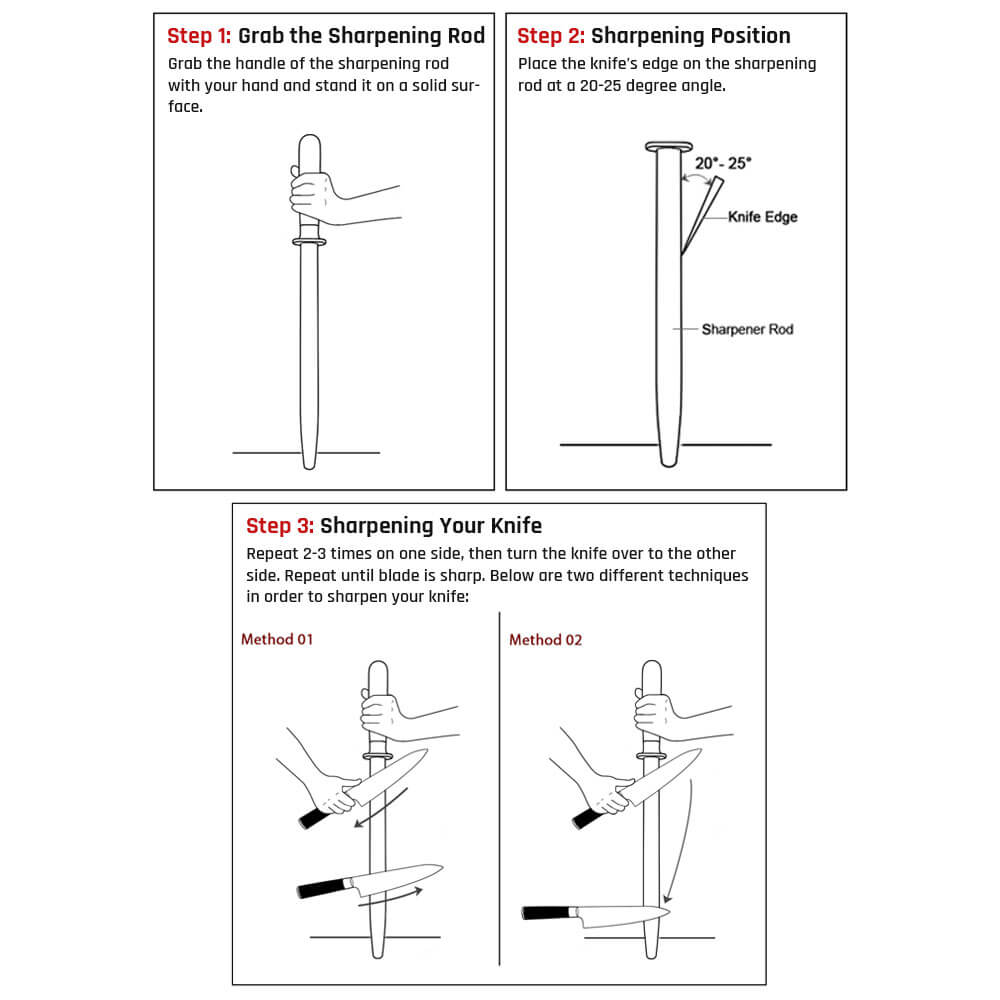 Step 1: Grab the Sharpening Rod
Grab the handle of the sharpening rod with your hand and stand it on a solid surface.

Step 2: Sharpening Position
Place the knife's edge on the sharpening rod at a 20-25 degree angle.

20°- 25°
Knife Edge
Sharpener Rod

Step 3: Sharpening Your Knife
Repeat 2-3 times on one side, then turn the knife over to the other side. Repeat until blade is sharp. Below are two different techniques in order to sharpen your knife:

Method 01

Method 02